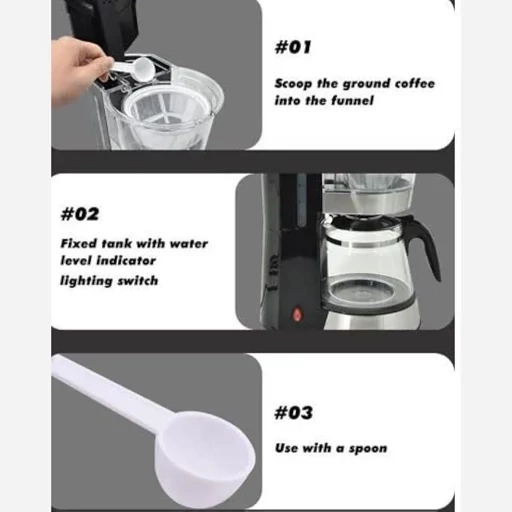 #01

Scoop the ground coffee into the funnel

#02

Fixed tank with water level indicator lighting switch

#03

Use with a spoon